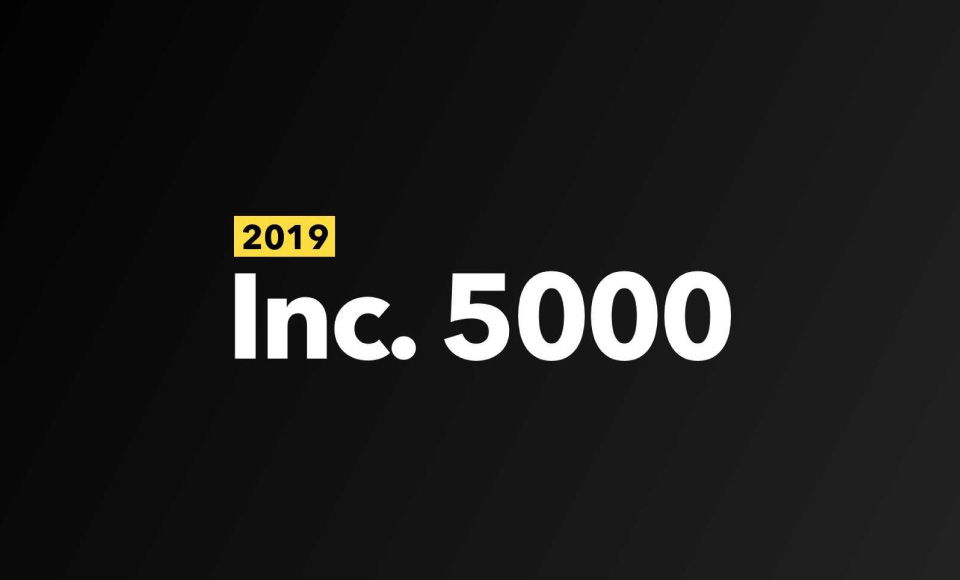 2019
Inc. 5000